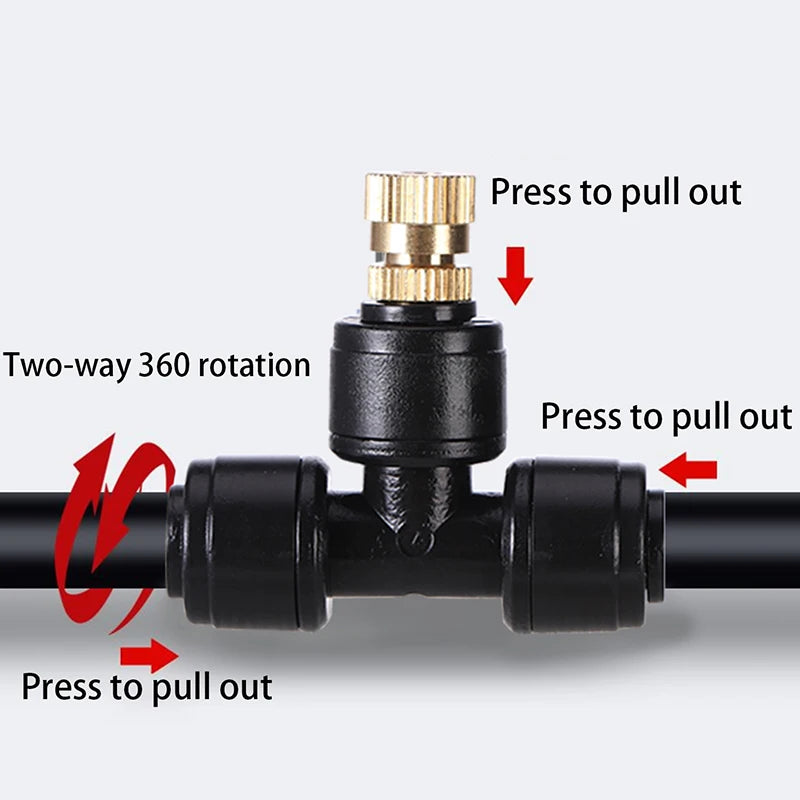 Press to pull out

Two-way 360 rotation

Press to pull out

Press to pull out