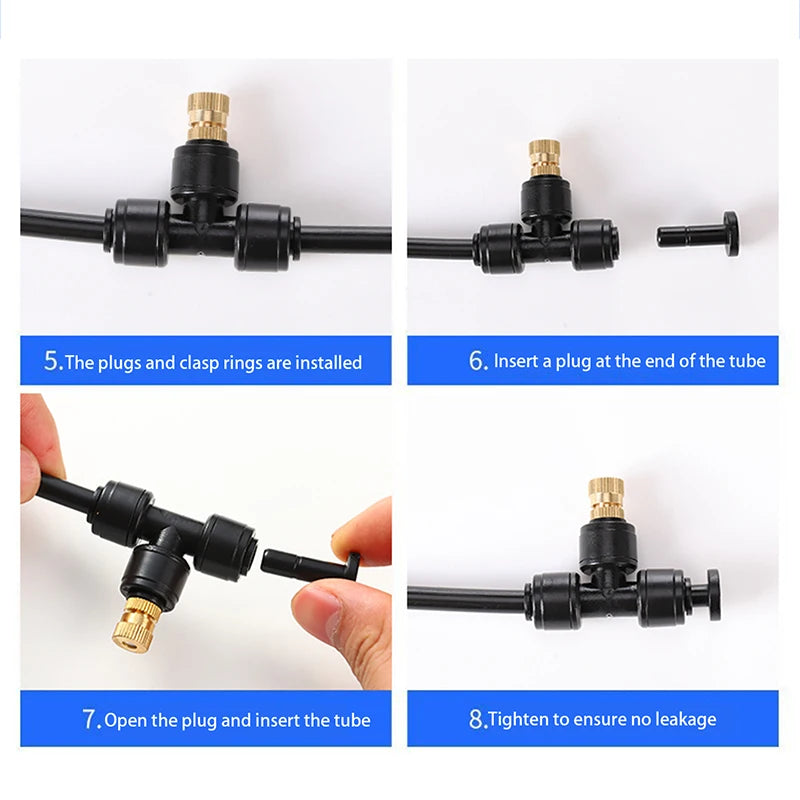 5.The plugs and clasp rings are installed

6. Insert a plug at the end of the tube

7. Open the plug and insert the tube

8.Tighten to ensure no leakage