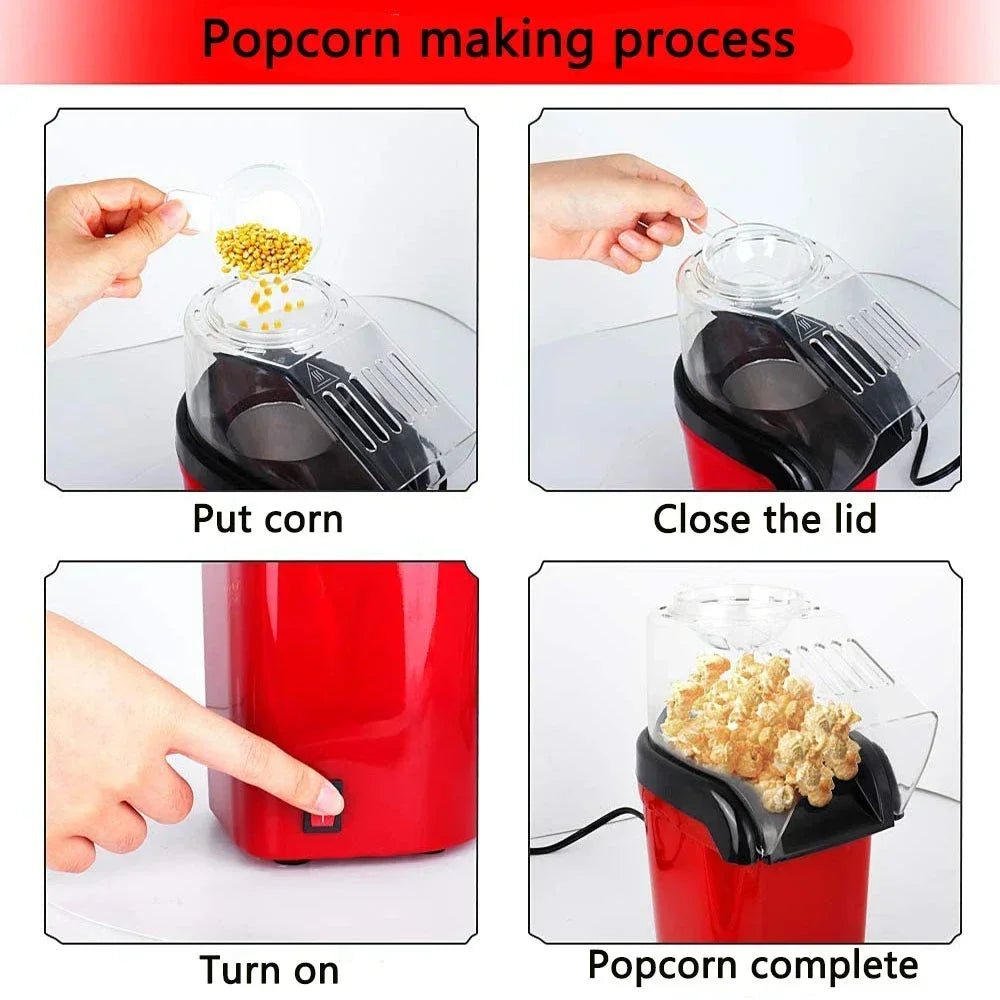 Popcorn making process

Put corn

Close the lid

Turn on

Popcorn complete